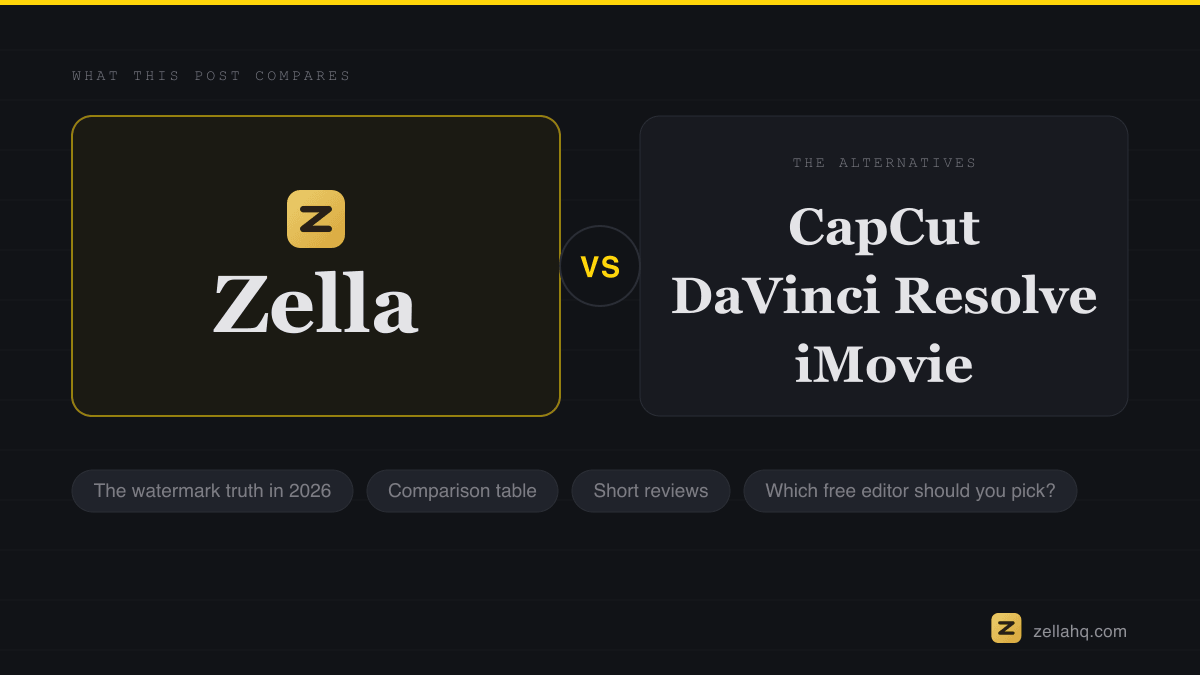 WHAT THIS POST COMPARES

Zella

VS

THE ALTERNATIVES

CapCut
DaVinci Resolve
iMovie

The watermark truth in 2026

Comparison table

Short reviews

Which free editor should you pick?

zellahq.com