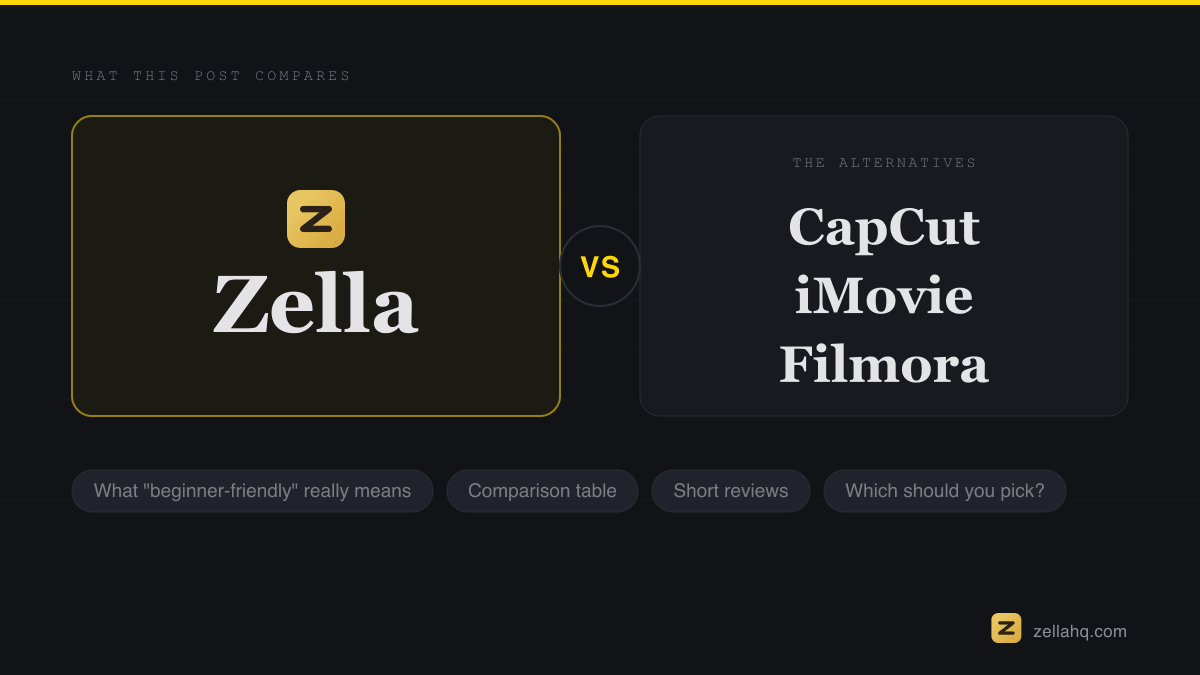 WHAT THIS POST COMPARES

Zella

VS

THE ALTERNATIVES

CapCut
iMovie
Filmora

What "beginner-friendly" really means

Comparison table

Short reviews

Which should you pick?

zellahq.com